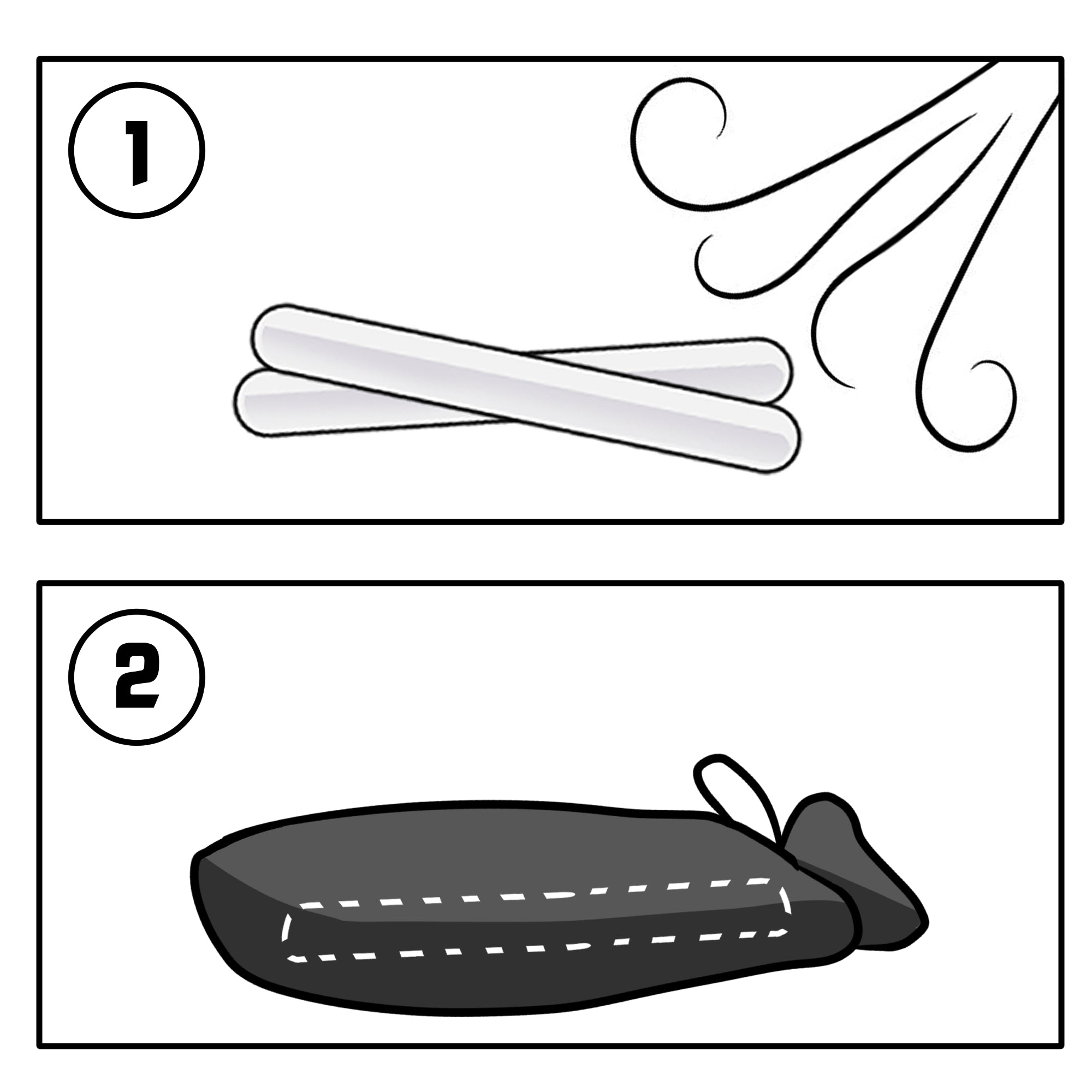 1

2